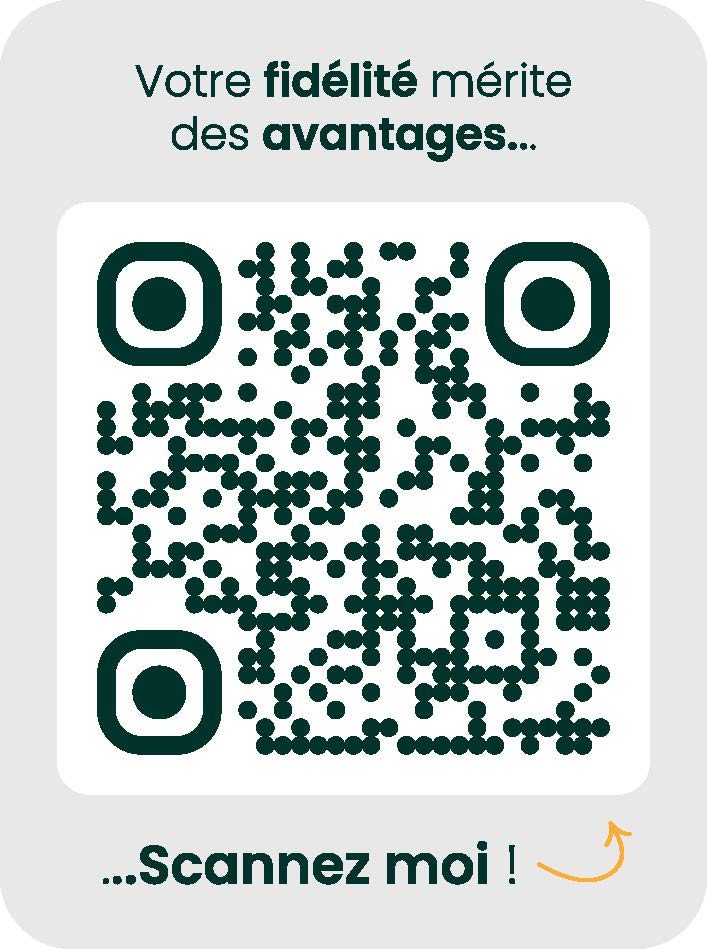 Votre fidélité mérite des avantages...

...Scannez moi !